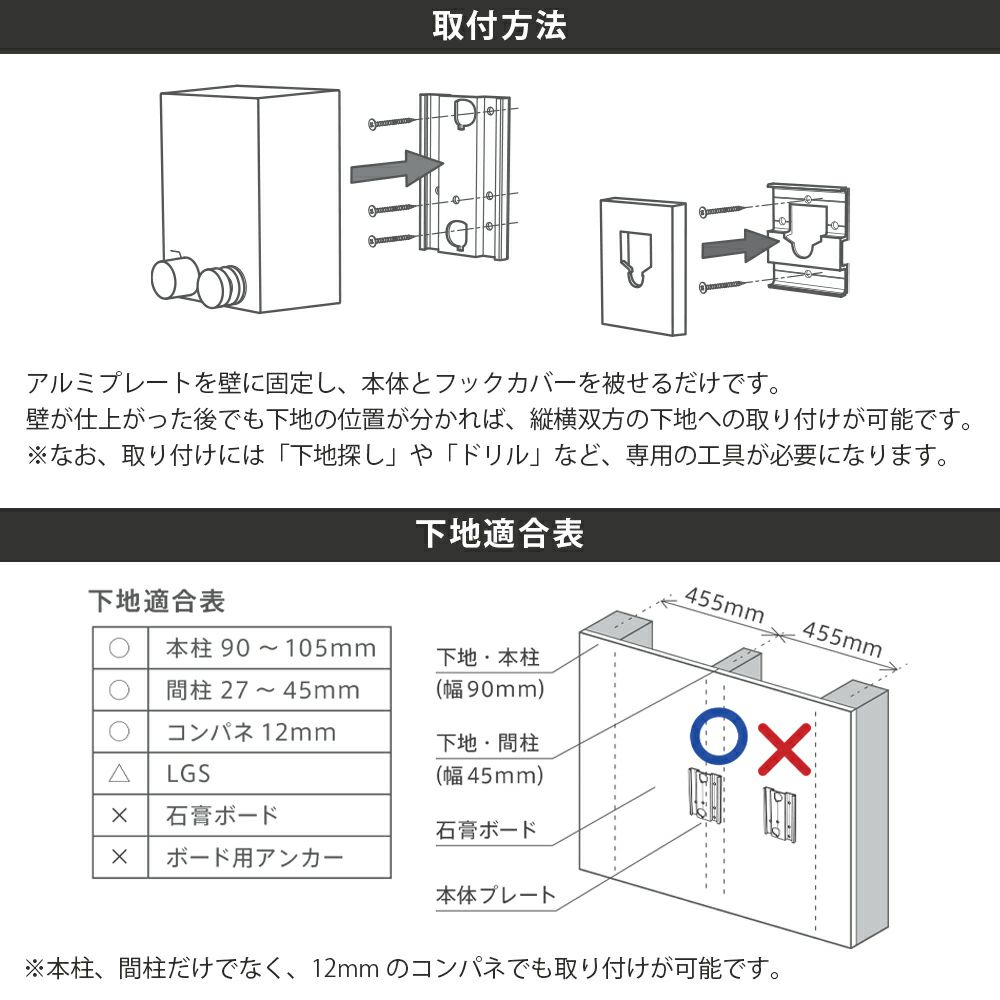 取付方法

アルミプレートを壁に固定し、本体とフックカバーを被せるだけです。
壁が仕上がった後でも下地の位置が分かれば、縦横双方の下地への取り付けが可能です。
※なお、取り付けには「下地探し」や「ドリル」など、専用の工具が必要になります。

下地適合表

下地適合表

| ○ | 本柱 90 ～ 105mm |
|---|---|
| ○ | 間柱 27 ～ 45mm |
| ○ | コンパネ 12mm |
| △ | LGS |
| × | 石膏ボード |
| × | ボード用アンカー |

455mm
455mm
下地・本柱
(幅90mm)
下地・間柱
(幅45mm)
石膏ボード
本体プレート

※本柱、間柱だけでなく、12mm のコンパネでも取り付けが可能です。