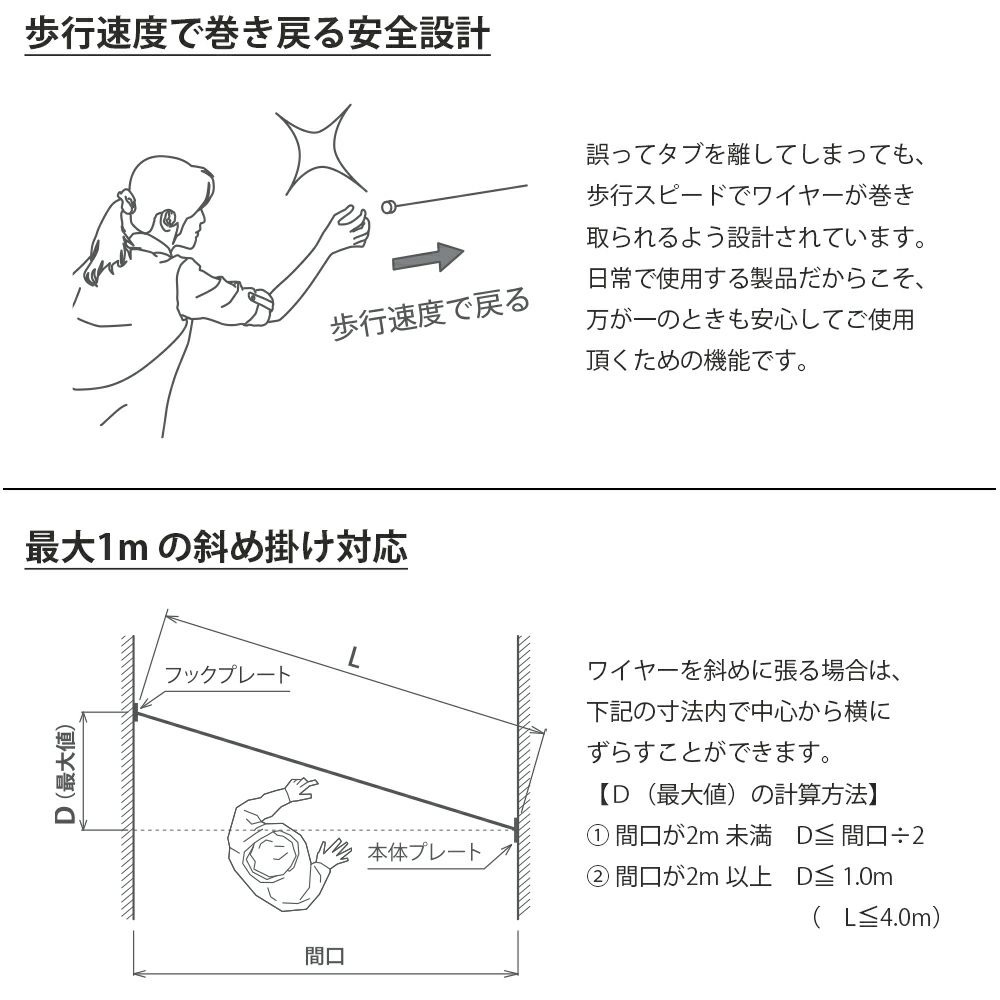 歩行速度で巻き戻る安全設計

歩行速度で戻る

誤ってタブを離してしまっても、歩行スピードでワイヤーが巻き取られるよう設計されています。日常で使用する製品だからこそ、万が一のときも安心してご使用頂くための機能です。

最大1m の斜め掛け対応

L

フックプレート

D（最大値）

本体プレート

間口

ワイヤーを斜めに張る場合は、下記の寸法内で中心から横にずらすことができます。
【D（最大値）の計算方法】
① 間口が2m 未満　D≦ 間口÷2
② 間口が2m 以上　D≦ 1.0m
（　L≦4.0m）