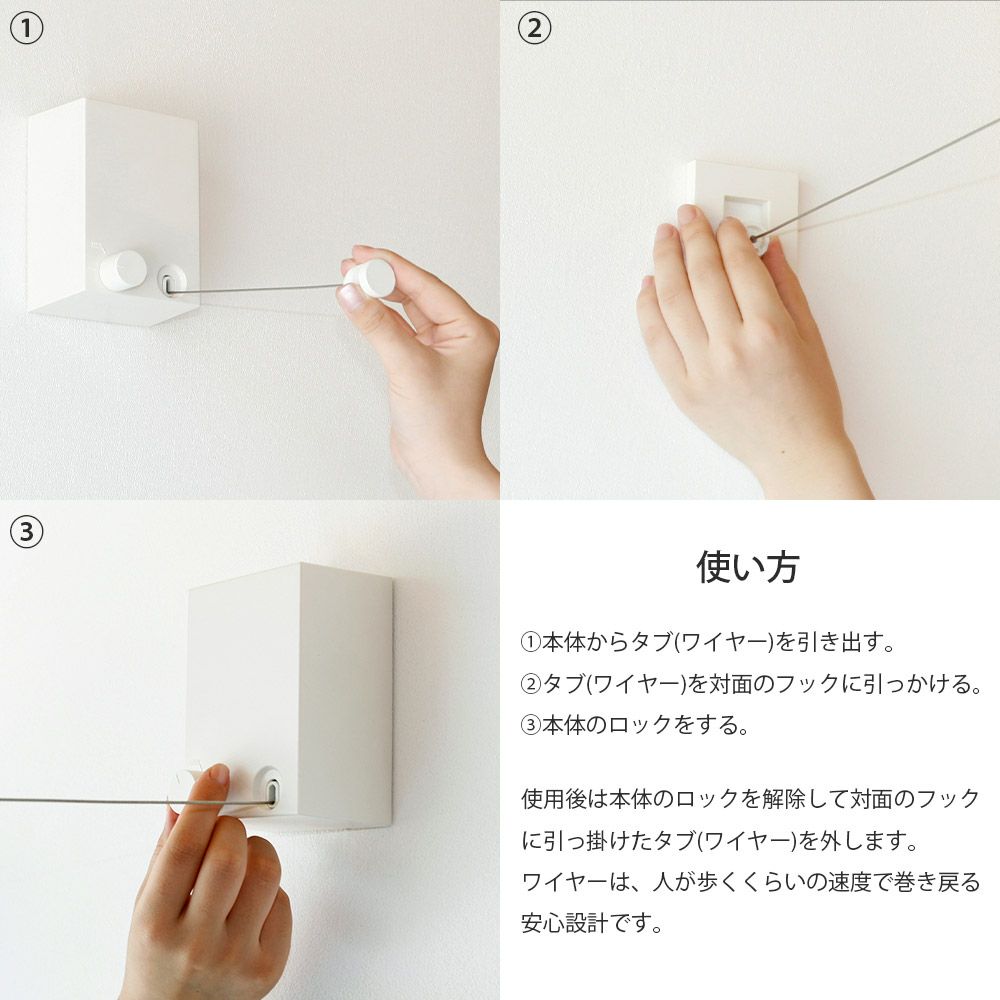 ①

②

③

使い方

①本体からタブ(ワイヤー)を引き出す。
②タブ(ワイヤー)を対面のフックに引っかける。
③本体のロックをする。

使用後は本体のロックを解除して対面のフックに引っ掛けたタブ(ワイヤー)を外します。
ワイヤーは、人が歩くくらいの速度で巻き戻る安心設計です。