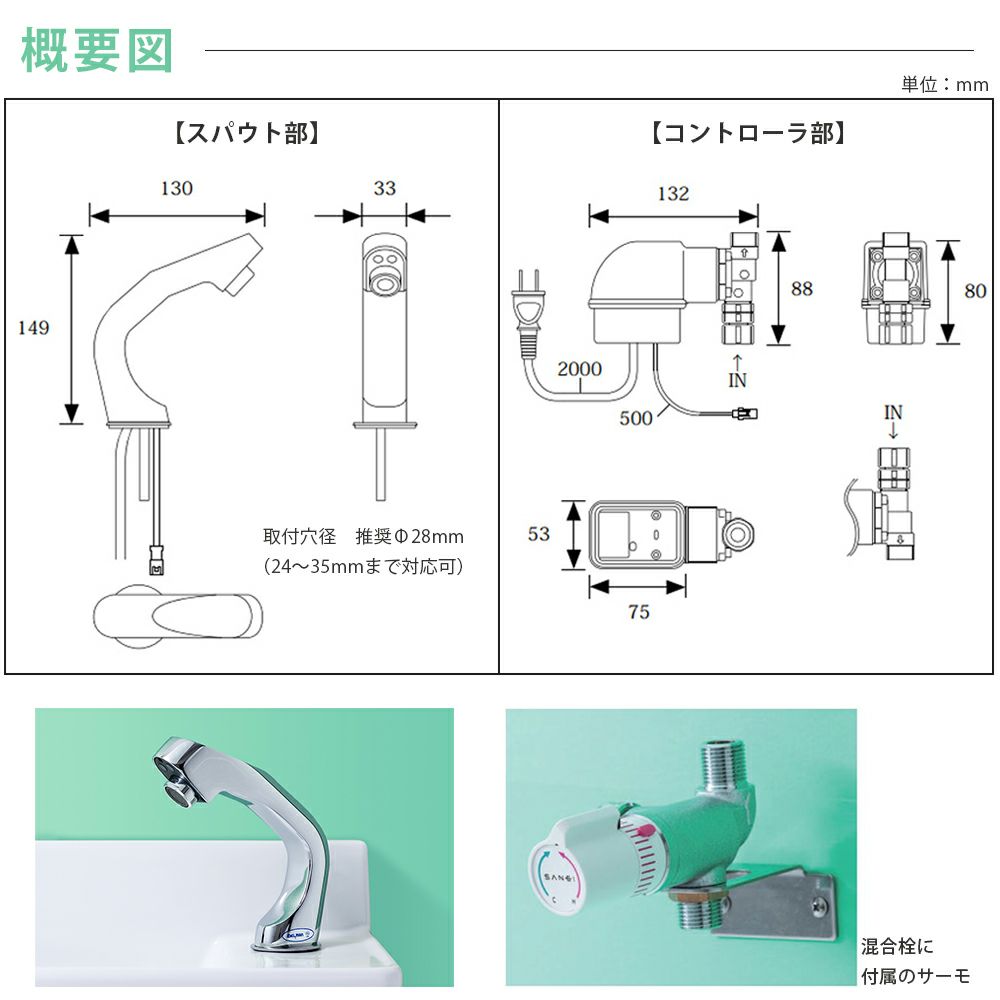 概要図

単位：mm

【スパウト部】

130

33

149

取付穴径　推奨Φ28mm
（24～35mmまで対応可）

【コントローラ部】

132

88

80

2000

500

IN

IN

53

75

SANEI

混合栓に
付属のサーモ