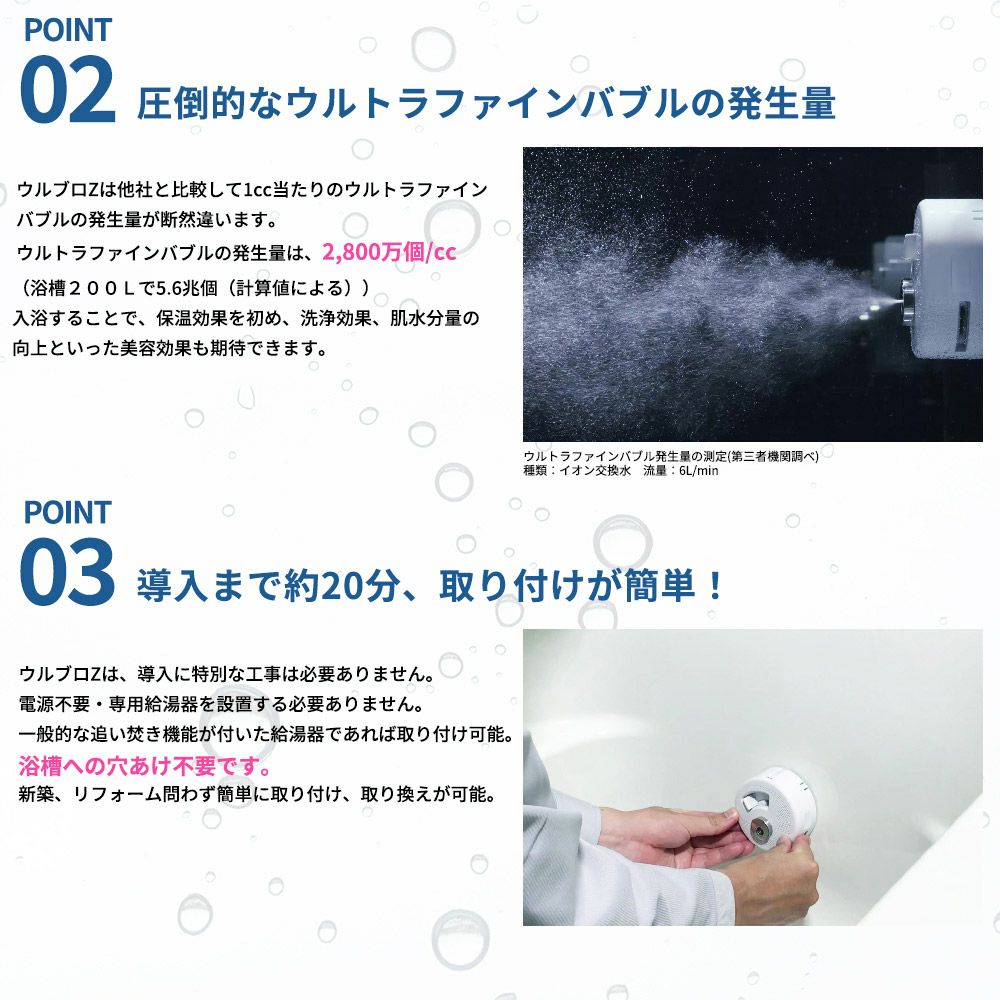 POINT
02 圧倒的なウルトラファインバブルの発生量

ウルブロZは他社と比較して1cc当たりのウルトラファインバブルの発生量が断然違います。
ウルトラファインバブルの発生量は、2,800万個/cc
（浴槽２００Ｌで5.6兆個（計算値による））
入浴することで、保温効果を初め、洗浄効果、肌水分量の向上といった美容効果も期待できます。

ウルトラファインバブル発生量の測定(第三者機関調べ)
種類：イオン交換水　流量：6L/min

POINT
03 導入まで約20分、取り付けが簡単！

ウルブロZは、導入に特別な工事は必要ありません。
電源不要・専用給湯器を設置する必要ありません。
一般的な追い焚き機能が付いた給湯器であれば取り付け可能。
浴槽への穴あけ不要です。
新築、リフォーム問わず簡単に取り付け、取り換えが可能。