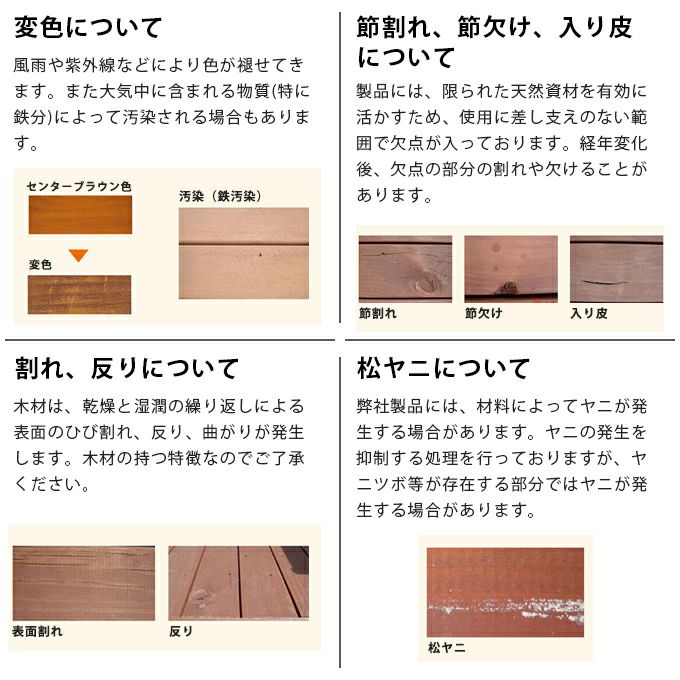 変色について

風雨や紫外線などにより色が褪せてきます。また大気中に含まれる物質(特に鉄分)によって汚染される場合もあります。

センターブラウン色

変色

汚染（鉄汚染）

節割れ、節欠け、入り皮について

製品には、限られた天然資材を有効に活かすため、使用に差し支えのない範囲で欠点が入っております。経年変化後、欠点の部分の割れや欠けることがあります。

節割れ

節欠け

入り皮

割れ、反りについて

木材は、乾燥と湿潤の繰り返しによる表面のひび割れ、反り、曲がりが発生します。木材の持つ特徴なのでご了承ください。

表面割れ

反り

松ヤニについて

弊社製品には、材料によってヤニが発生する場合があります。ヤニの発生を抑制する処理を行っておりますが、ヤニツボ等が存在する部分ではヤニが発生する場合があります。

松ヤニ