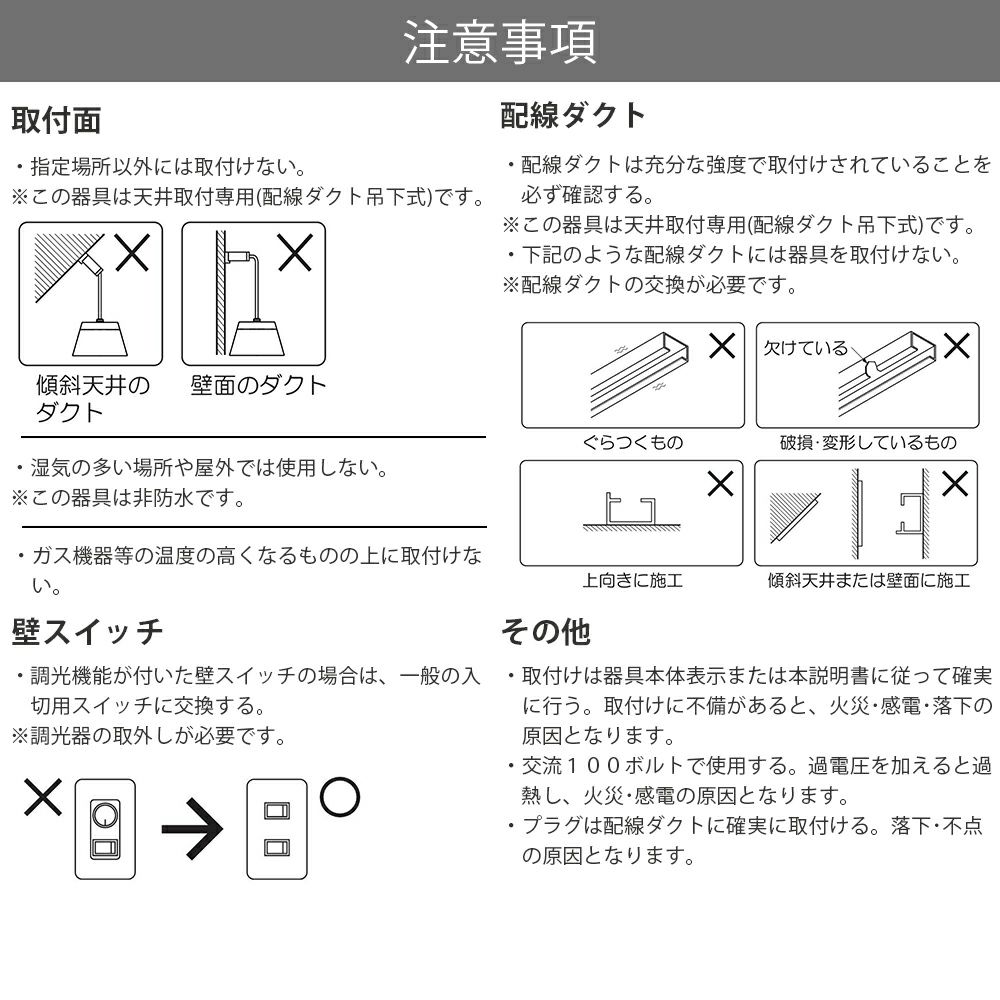 注意事項

取付面

・指定場所以外には取付けない。
※この器具は天井取付専用(配線ダクト吊下式)です。

傾斜天井のダクト

壁面のダクト

・湿気の多い場所や屋外では使用しない。
※この器具は非防水です。

・ガス機器等の温度の高くなるものの上に取付けない。

壁スイッチ

・調光機能が付いた壁スイッチの場合は、一般の入切用スイッチに交換する。
※調光器の取外しが必要です。

配線ダクト

・配線ダクトは充分な強度で取付けされていることを必ず確認する。
※この器具は天井取付専用(配線ダクト吊下式)です。
・下記のような配線ダクトには器具を取付けない。
※配線ダクトの交換が必要です。

ぐらつくもの

欠けている

破損・変形しているもの

上向きに施工

傾斜天井または壁面に施工

その他

・取付けは器具本体表示または本説明書に従って確実に行う。取付けに不備があると、火災・感電・落下の原因となります。
・交流１００ボルトで使用する。過電圧を加えると過熱し、火災・感電の原因となります。
・プラグは配線ダクトに確実に取付ける。落下・不点の原因となります。