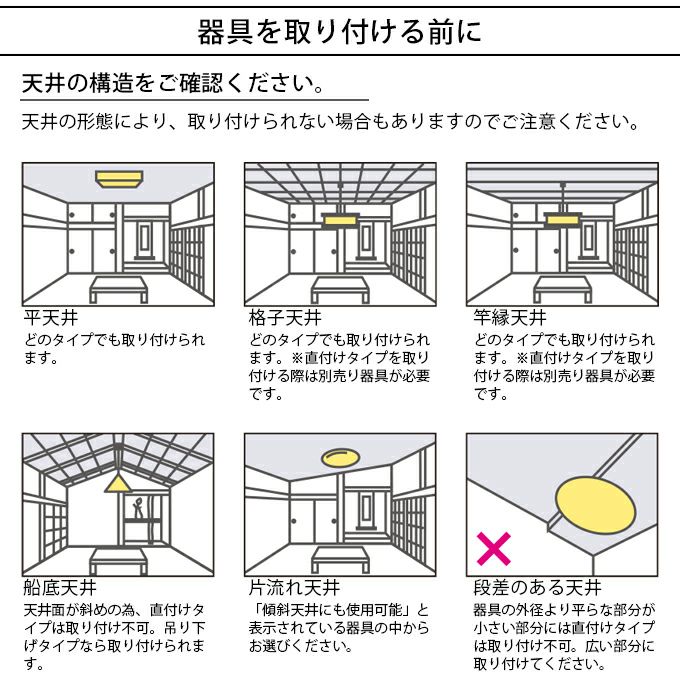 器具を取り付ける前に

天井の構造をご確認ください。

天井の形態により、取り付けられない場合もありますのでご注意ください。

平天井
どのタイプでも取り付けられます。

格子天井
どのタイプでも取り付けられます。※直付けタイプを取り付ける際は別売り器具が必要です。

竿縁天井
どのタイプでも取り付けられます。※直付けタイプを取り付ける際は別売り器具が必要です。

船底天井
天井面が斜めの為、直付けタイプは取り付け不可。吊り下げタイプなら取り付けられます。

片流れ天井
「傾斜天井にも使用可能」と表示されている器具の中からお選びください。

段差のある天井
器具の外径より平らな部分が小さい部分には直付けタイプは取り付け不可。広い部分に取り付けてください。